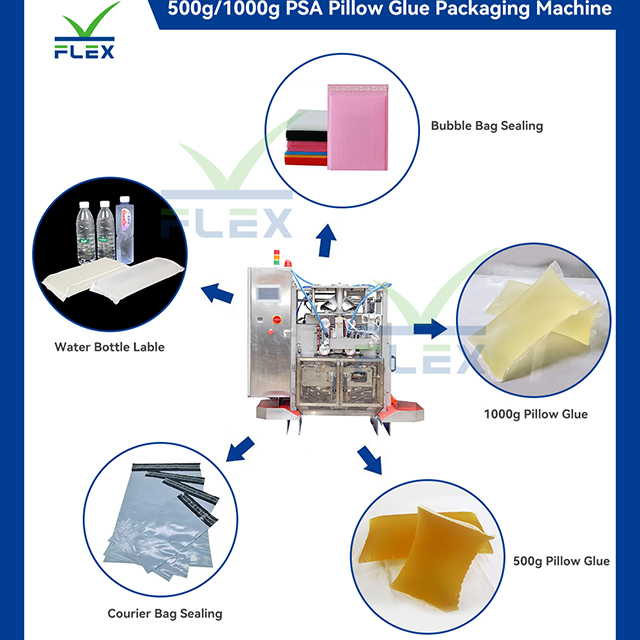 FLEX

500g/1000g PSA Pillow Glue Packaging Machine

Bubble Bag Sealing

FLEX

Water Bottle Lable

FLEX

1000g Pillow Glue

Courier Bag Sealing

500g Pillow Glue